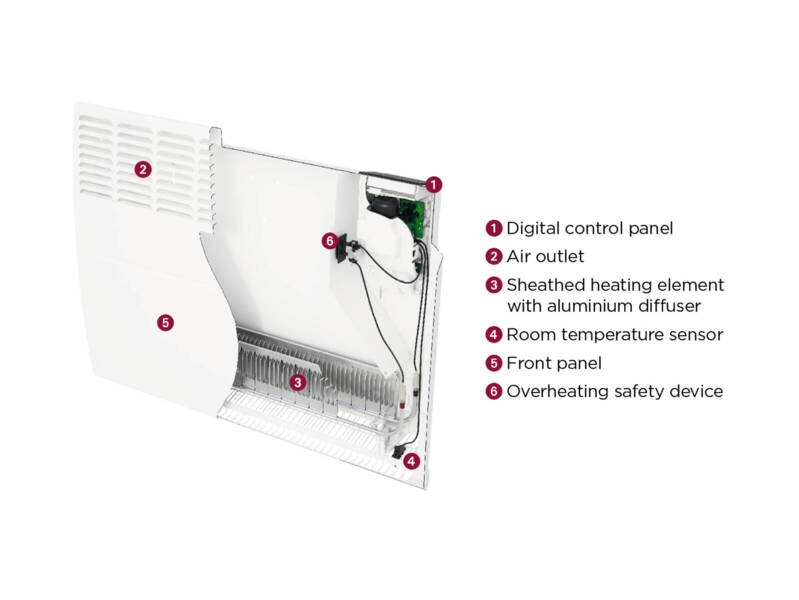 2

1

6

5

3

4

1 Digital control panel
2 Air outlet
3 Sheathed heating element with aluminium diffuser
4 Room temperature sensor
5 Front panel
6 Overheating safety device