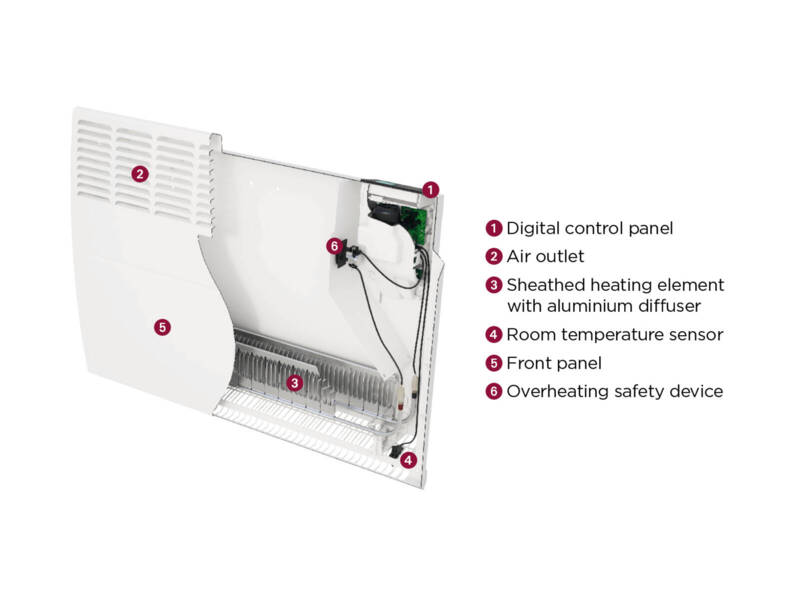 2
1
6
5
3
4

1 Digital control panel
2 Air outlet
3 Sheathed heating element with aluminium diffuser
4 Room temperature sensor
5 Front panel
6 Overheating safety device