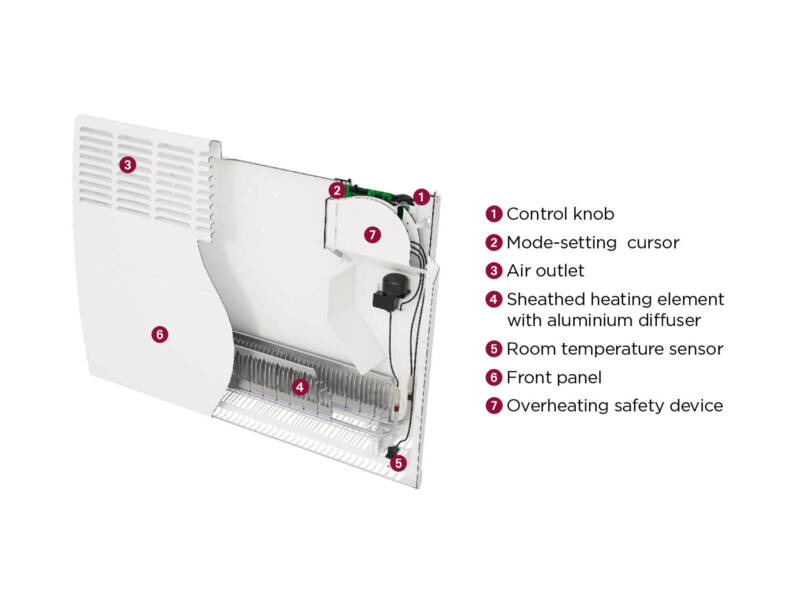 3
2
1
7
6
4
5

1 Control knob
2 Mode-setting cursor
3 Air outlet
4 Sheathed heating element with aluminium diffuser
5 Room temperature sensor
6 Front panel
7 Overheating safety device