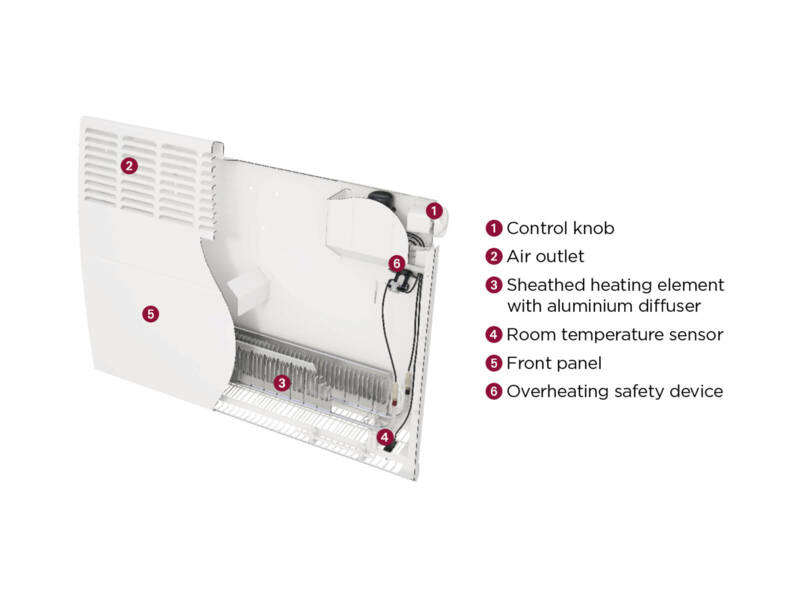 2

1

6

5

3

4

1 Control knob
2 Air outlet
3 Sheathed heating element with aluminium diffuser
4 Room temperature sensor
5 Front panel
6 Overheating safety device